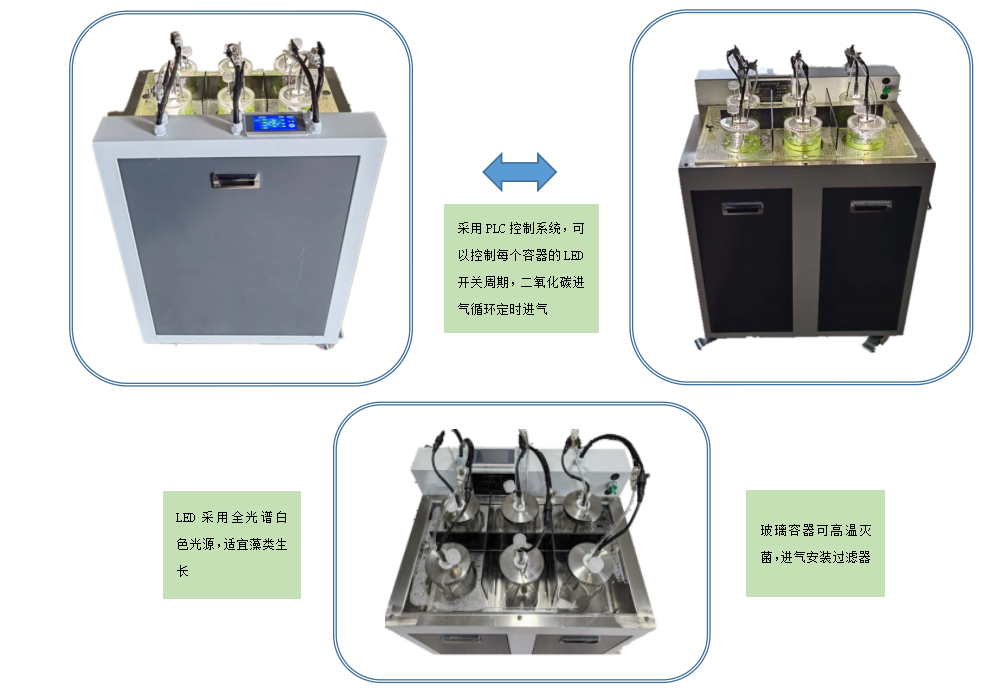 采用 PLC 控制系统，可以控制每个容器的 LED 开关周期，二氧化碳进气循环定时进气

LED 采用全光谱白色光源，适宜藻类生长

玻璃容器可高温灭菌，进气安装过滤器